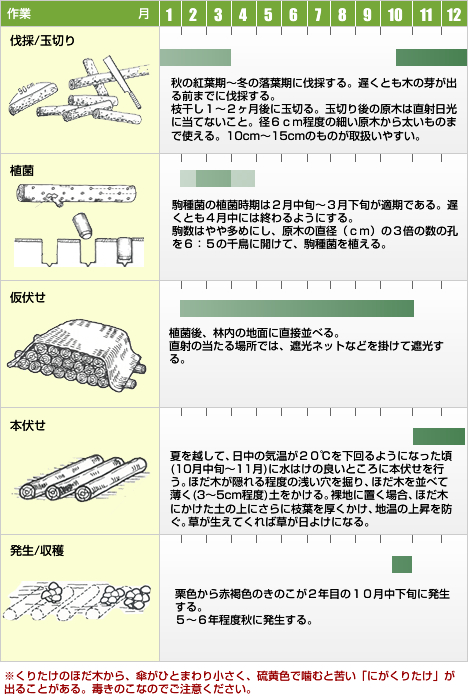 | 作業　月 | 1 | 2 | 3 | 4 | 5 | 6 | 7 | 8 | 9 | 10 | 11 | 12 |
|---|---|---|---|---|---|---|---|---|---|---|---|---|

伐採/玉切り

90cm

秋の紅葉期～冬の落葉期に伐採する。遅くとも木の芽が出る前までに伐採する。
枝干し１～２ヶ月後に玉切る。玉切り後の原木は直射日光に当てないこと。径６ｃｍ程度の細い原木から太いものまで使える。10cm～15cmのものが取扱いやすい。

植菌

駒種菌の植菌時期は２月中旬～３月下旬が適期である。遅くとも４月中には終わるようにする。
駒数はやや多めにし、原木の直径（ｃｍ）の３倍の数の孔を６：５の千鳥に開けて、駒種菌を植える。

仮伏せ

植菌後、林内の地面に直接並べる。
直射の当たる場所では、遮光ネットなどを掛けて遮光する。

本伏せ

夏を越して、日中の気温が２０℃を下回るようになった頃(10月中旬～11月)に水はけの良いところに本伏せを行う。ほだ木が隠れる程度の浅い穴を掘り、ほだ木を並べて薄く(3～5cm程度)土をかける。裸地に置く場合、ほだ木にかけた土の上にさらに枝葉を厚くかけ、地温の上昇を防ぐ。草が生えてくれば草が日よけになる。

発生/収穫

栗色から赤褐色のきのこが２年目の１０月中下旬に発生する。
５～６年程度秋に発生する。

※くりたけのほだ木から、傘がひとまわり小さく、硫黄色で噛むと苦い「にがくりたけ」が出ることがある。毒きのこなのでご注意ください。